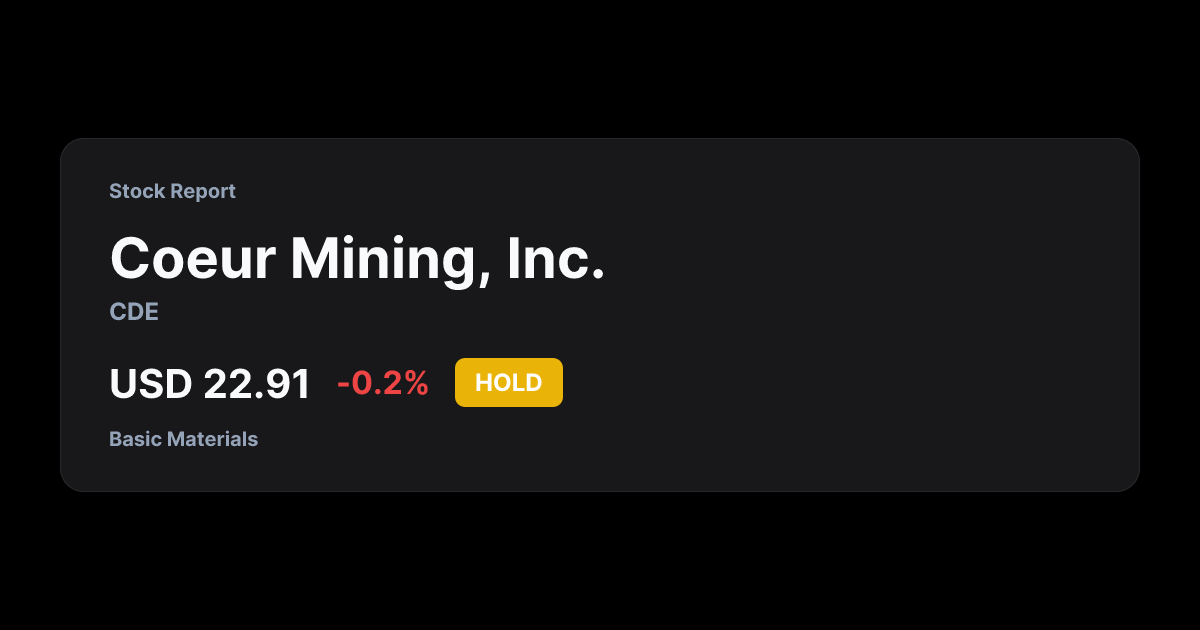 Stock Report

Coeur Mining, Inc.

CDE

USD 22.91 -0.2% HOLD

Basic Materials